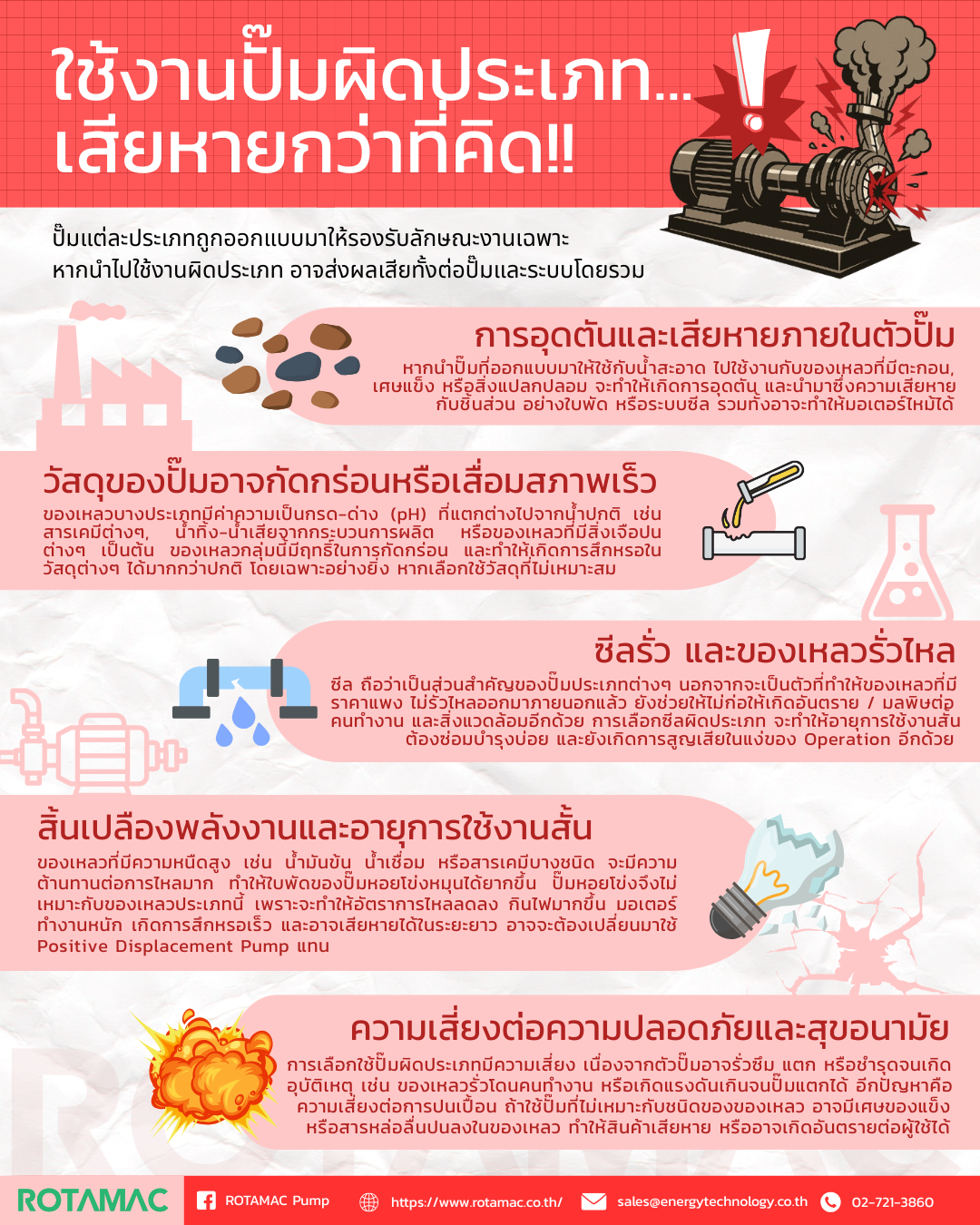 ใช้งานปั๊มผิดประเภท...
เสียหายกว่าที่คิด!!

ปั๊มแต่ละประเภทถูกออกแบบมาให้รองรับลักษณะงานเฉพาะ หากนำไปใช้งานผิดประเภท อาจส่งผลเสียทั้งต่อปั๊มและระบบโดยรวม

การอุดตันและเสียหายภายในตัวปั๊ม

หากนำปั๊มที่ออกแบบมาให้ใช้กับน้ำสะอาด ไปใช้งานกับของเหลวที่มีตะกอน, เศษแข็ง หรือสิ่งแปลกปลอม จะทำให้เกิดการอุดตัน และนำมาซึ่งความเสียหายกับชิ้นส่วน อย่างใบพัด หรือระบบซีล รวมทั้งอาจจะทำให้มอเตอร์ไหม้ได้

วัสดุของปั๊มอาจกัดกร่อนหรือเสื่อมสภาพเร็ว

ของเหลวบางประเภทมีค่าความเป็นกรด-ด่าง (pH) ที่แตกต่างไปจากน้ำปกติ เช่น สารเคมีต่างๆ, น้ำทิ้ง-น้ำเสียจากกระบวนการผลิต หรือของเหลวที่มีสิ่งเจือปนต่างๆ เป็นต้น ของเหลวกลุ่มนี้มีฤทธิ์ในการกัดกร่อน และทำให้เกิดการสึกหรอในวัสดุต่างๆ ได้มากกว่าปกติ โดยเฉพาะอย่างยิ่ง หากเลือกใช้วัสดุที่ไม่เหมาะสม

ซีลรั่ว และของเหลวรั่วไหล

ซีล ถือว่าเป็นส่วนสำคัญของปั๊มประเภทต่างๆ นอกจากจะเป็นตัวที่ทำให้ของเหลวที่มีราคาแพง ไม่รั่วไหลออกมาภายนอกแล้ว ยังช่วยให้ไม่ก่อให้เกิดอันตราย / มลพิษต่อคนทำงาน และสิ่งแวดล้อมอีกด้วย การเลือกซีลผิดประเภท จะทำให้อายุการใช้งานสั้น ต้องซ่อมบำรุงบ่อย และยังเกิดการสูญเสียในแง่ของ Operation อีกด้วย

สิ้นเปลืองพลังงานและอายุการใช้งานสั้น

ของเหลวที่มีความหนืดสูง เช่น น้ำมันข้น น้ำเชื่อม หรือสารเคมีบางชนิด จะมีความต้านทานต่อการไหลมาก ทำให้ใบพัดของปั๊มหอยโข่งหมุนได้ยากขึ้น ปั๊มหอยโข่งจึงไม่เหมาะกับของเหลวประเภทนี้ เพราะจะทำให้อัตราการไหลลดลง กินไฟมากขึ้น มอเตอร์ทำงานหนัก เกิดการสึกหรอเร็ว และอาจเสียหายได้ในระยะยาว อาจจะต้องเปลี่ยนมาใช้ Positive Displacement Pump แทน

ความเสี่ยงต่อความปลอดภัยและสุขอนามัย

การเลือกใช้ปั๊มผิดประเภทมีความเสี่ยง เนื่องจากตัวปั๊มอาจรั่วซึม แตก หรือชำรุดจนเกิดอุบัติเหตุ เช่น ของเหลวรั่วโดนคนทำงาน หรือเกิดแรงดันเกินจนปั๊มแตกได้ อีกปัญหาคือความเสี่ยงต่อการปนเปื้อน ถ้าใช้ปั๊มที่ไม่เหมาะกับชนิดของของเหลว อาจมีเศษของแข็งหรือสารหล่อลื่นปนลงในของเหลว ทำให้สินค้าเสียหาย หรืออาจเกิดอันตรายต่อผู้ใช้ได้

ROTAMAC ROTAMAC Pump https://www.rotamac.co.th/ sales@energytechnology.co.th 02-721-3860